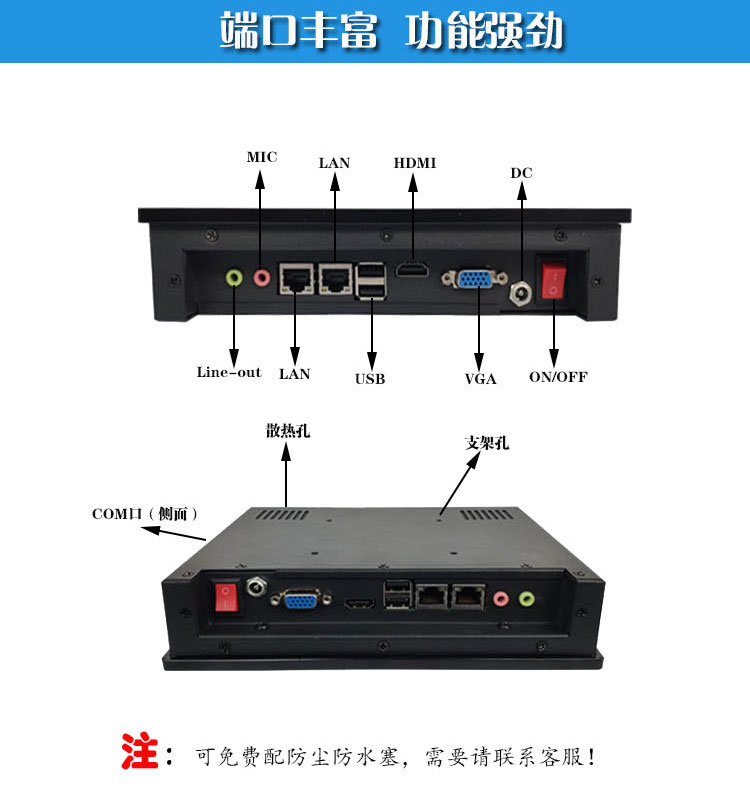 端口丰富 功能强劲

MIC
LAN
HDMI
DC
Line-out
LAN
USB
VGA
ON/OFF

散热孔
支架孔
COM口（侧面）

注：可免费配防尘防水塞，需要请联系客服！